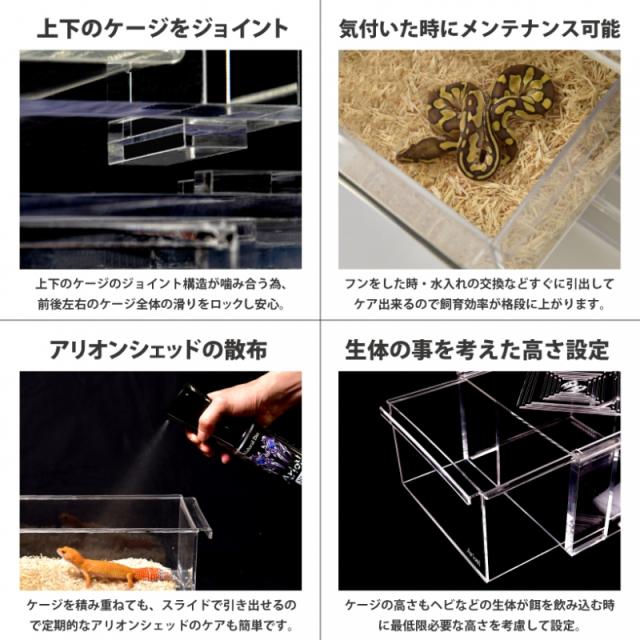 上下のケージをジョイント

上下のケージのジョイント構造が噛み合う為、前後左右のケージ全体の滑りをロックし安心。

気付いた時にメンテナンス可能

フンをした時・水入れの交換などすぐに引出してケア出来るので飼育効率が格段に上がります。

アリオンシェッドの散布

ケージを積み重ねても、スライドで引き出せるので定期的なアリオンシェッドのケアも簡単です。

生体の事を考えた高さ設定

ケージの高さもヘビなどの生体が餌を飲み込む時に最低限必要な高さを考慮して設定。